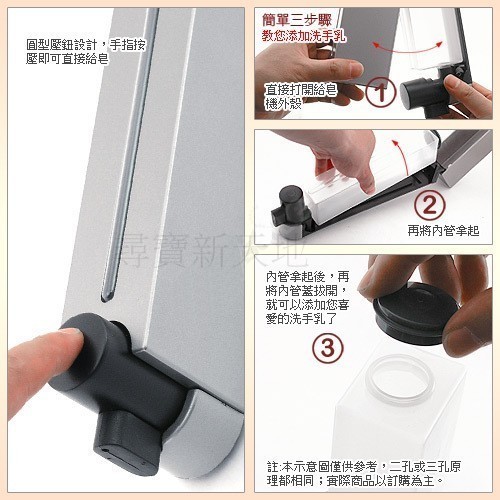 圓型壓鈕設計，手指按壓即可直接給皂

簡單三步驟
教您添加洗手乳

直接打開給皂機外殼

1

2

再將內管拿起

尋寶新天地

內管拿起後，再將內管蓋拔開，就可以添加您喜愛的洗手乳了

3

註:本示意圖僅供參考，二孔或三孔原理都相同；實際商品以訂購為主。