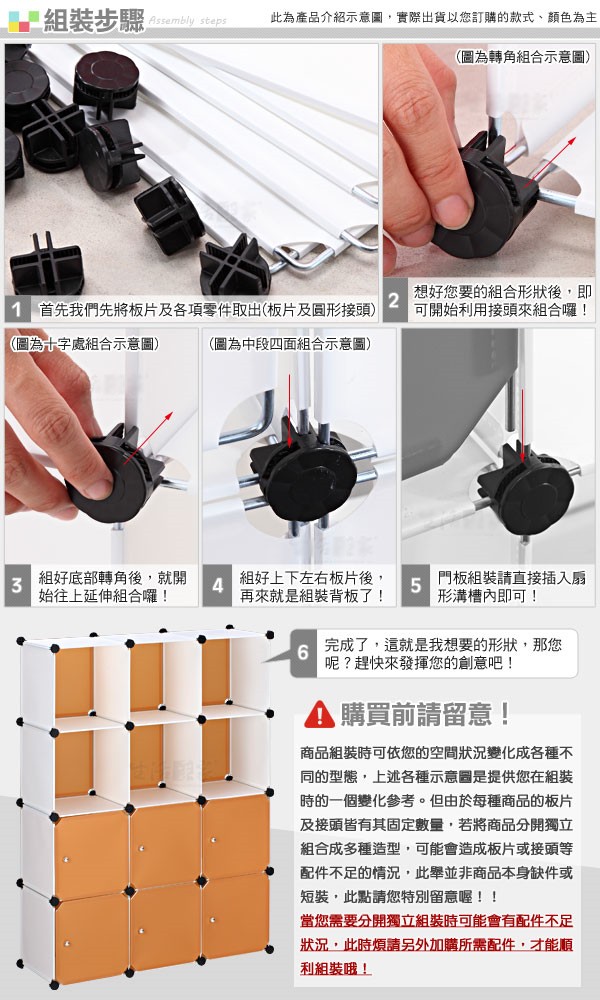 組裝步驟 Assembly steps

此為產品介紹示意圖，實際出貨以您訂購的款式、顏色為主

(圖為轉角組合示意圖)

1 首先我們先將板片及各項零件取出(板片及圓形接頭)

2 想好您要的組合形狀後，即可開始利用接頭來組合囉！

(圖為十字處組合示意圖)

(圖為中段四面組合示意圖)

3 組好底部轉角後，就開始往上延伸組合囉！

4 組好上下左右板片後，再來就是組裝背板了！

5 門板組裝請直接插入扇形溝槽內即可！

6 完成了，這就是我想要的形狀，那您呢？趕快來發揮您的創意吧！

購買前請留意！

商品組裝時可依您的空間狀況變化成各種不同的型態，上述各種示意圖是提供您在組裝時的一個變化參考。但由於每種商品的板片及接頭皆有其固定數量，若將商品分開獨立組合成多種造型，可能會造成板片或接頭等配件不足的情況，此舉並非商品本身缺件或短裝，此點請您特別留意喔！！

當您需要分開獨立組裝時可能會有配件不足狀況，此時煩請另外加購所需配件，才能順利組裝哦！