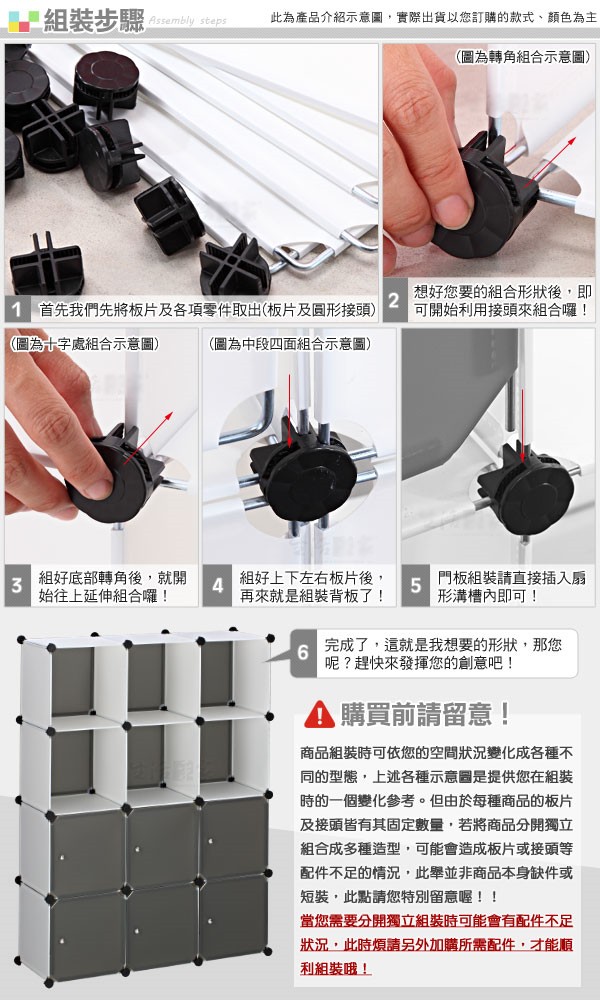 組裝步驟 Assembly steps

此為產品介紹示意圖，實際出貨以您訂購的款式、顏色為主

(圖為轉角組合示意圖)

1 首先我們先將板片及各項零件取出(板片及圓形接頭)

2 想好您要的組合形狀後，即可開始利用接頭來組合囉！

(圖為十字處組合示意圖)

(圖為中段四面組合示意圖)

3 組好底部轉角後，就開始往上延伸組合囉！

4 組好上下左右板片後，再來就是組裝背板了！

5 門板組裝請直接插入扇形溝槽內即可！

6 完成了，這就是我想要的形狀，那您呢？趕快來發揮您的創意吧！

購買前請留意！

商品組裝時可依您的空間狀況變化成各種不同的型態，上述各種示意圖是提供您在組裝時的一個變化參考。但由於每種商品的板片及接頭皆有其固定數量，若將商品分開獨立組合成多種造型，可能會造成板片或接頭等配件不足的情況，此舉並非商品本身缺件或短裝，此點請您特別留意喔！！

當您需要分開獨立組裝時可能會有配件不足狀況，此時煩請另外加購所需配件，才能順利組裝哦！