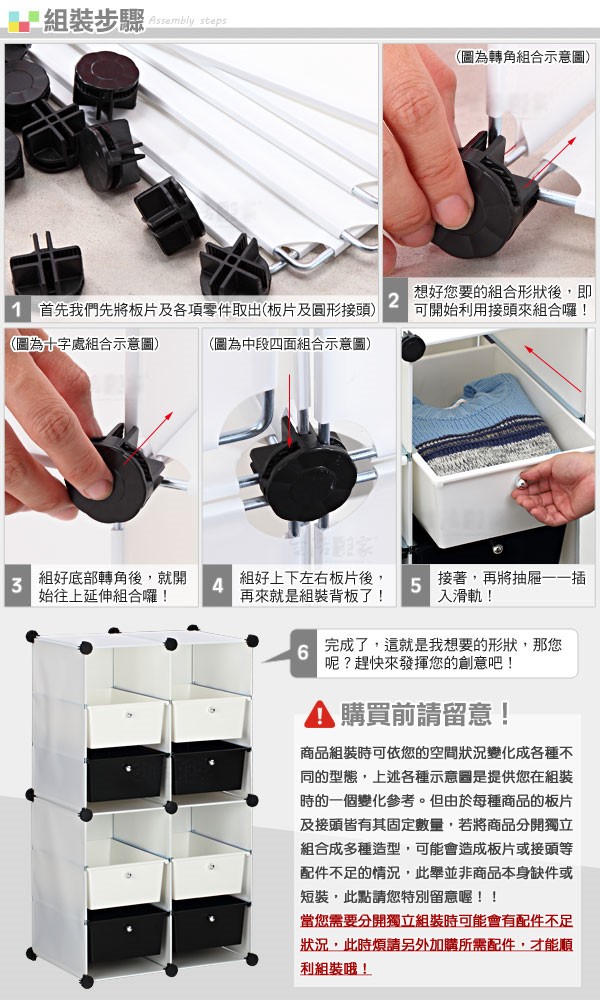 組裝步驟 Assembly steps

(圖為轉角組合示意圖)

1 首先我們先將板片及各項零件取出(板片及圓形接頭)

2 想好您要的組合形狀後，即可開始利用接頭來組合囉！

(圖為十字處組合示意圖)

(圖為中段四面組合示意圖)

3 組好底部轉角後，就開始往上延伸組合囉！

4 組好上下左右板片後，再來就是組裝背板了！

5 接著，再將抽屜一一插入滑軌！

6 完成了，這就是我想要的形狀，那您呢？趕快來發揮您的創意吧！

購買前請留意！

商品組裝時可依您的空間狀況變化成各種不同的型態，上述各種示意圖是提供您在組裝時的一個變化參考。但由於每種商品的板片及接頭皆有其固定數量，若將商品分開獨立組合成多種造型，可能會造成板片或接頭等配件不足的情況，此舉並非商品本身缺件或短裝，此點請您特別留意喔！！

當您需要分開獨立組裝時可能會有配件不足狀況，此時煩請另外加購所需配件，才能順利組裝哦！