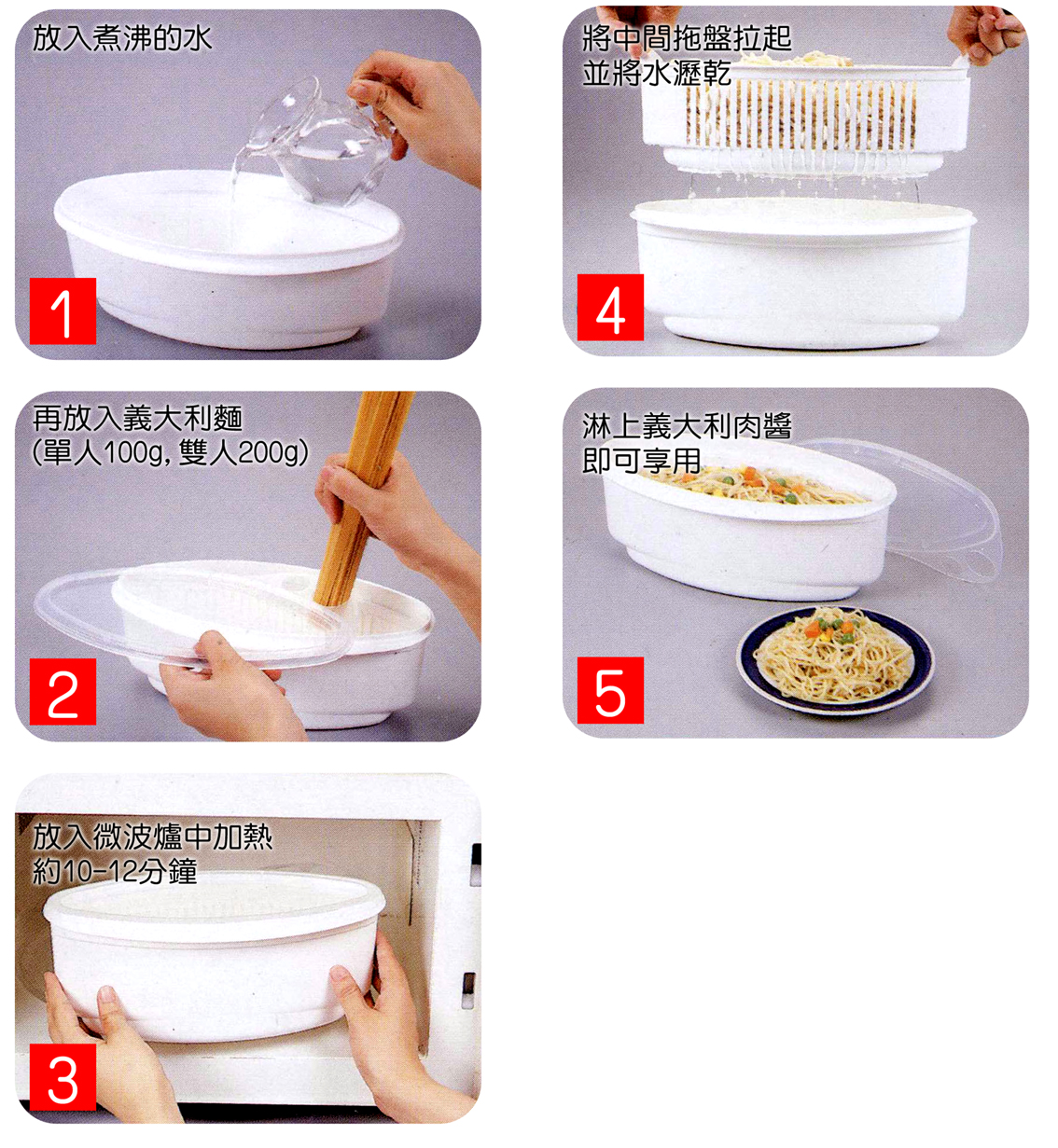 放入煮沸的水

1

再放入義大利麵
(單人100g, 雙人200g)

2

放入微波爐中加熱
約10-12分鐘

3

將中間拖盤拉起
並將水瀝乾

4

淋上義大利肉醬
即可享用

5