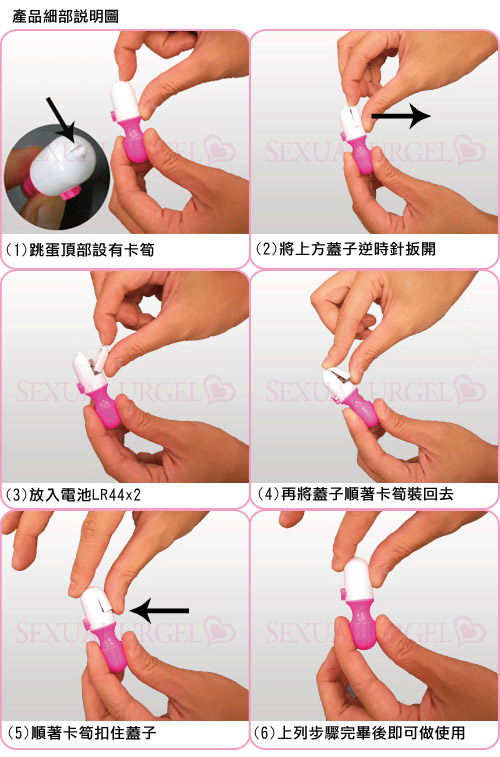 產品細部說明圖

SEXUAL URGEL

(1)跳蛋頂部設有卡筍

SEXUAL URGEL

(2)將上方蓋子逆時針扳開

SEXUAL URGEL

(3)放入電池LR44x2

SEXUAL URGEL

(4)再將蓋子順著卡筍裝回去

SEXUAL URGEL

(5)順著卡筍扣住蓋子

SEXUAL URGEL

(6)上列步驟完畢後即可做使用